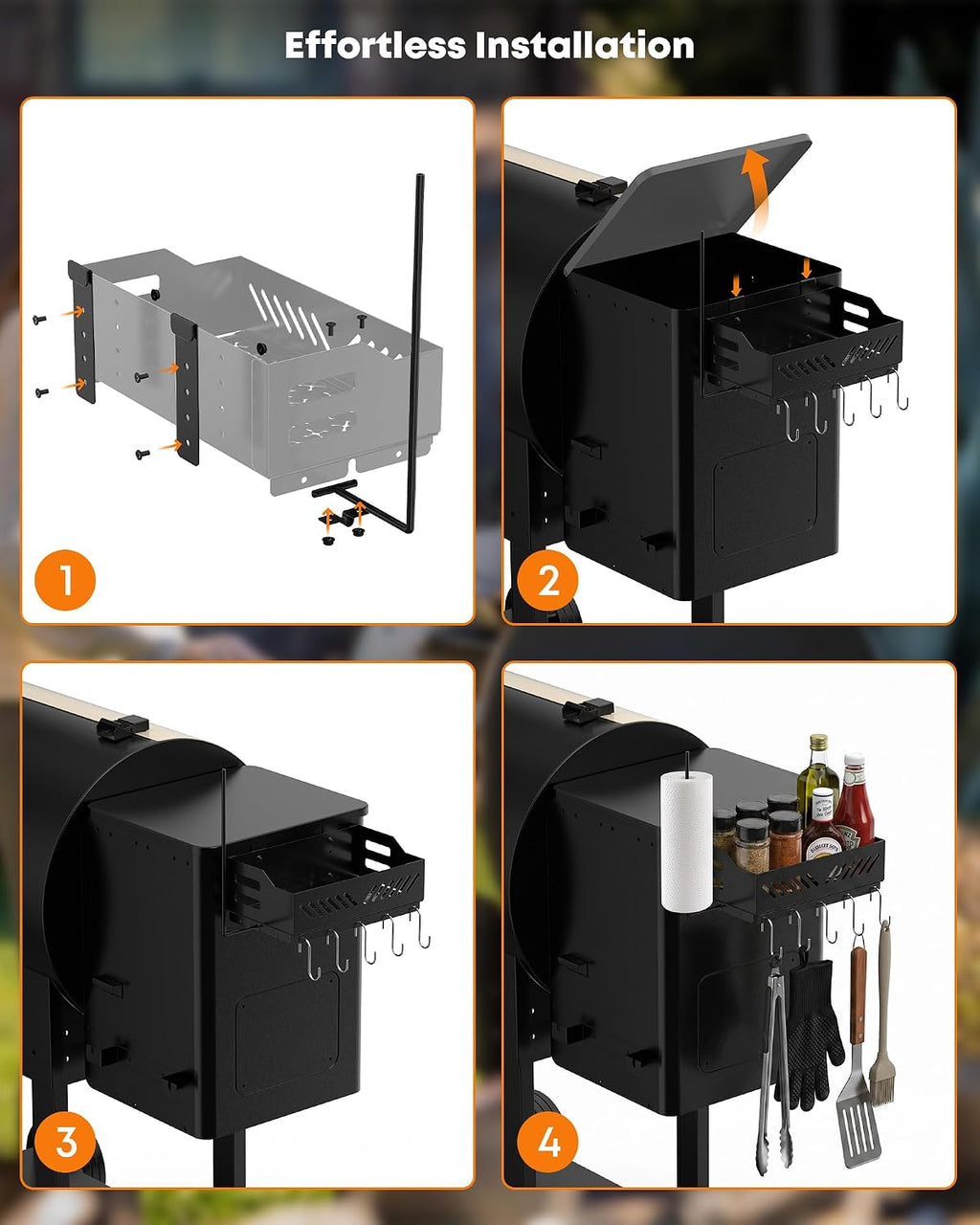 Effortless Installation

1

2

3

4